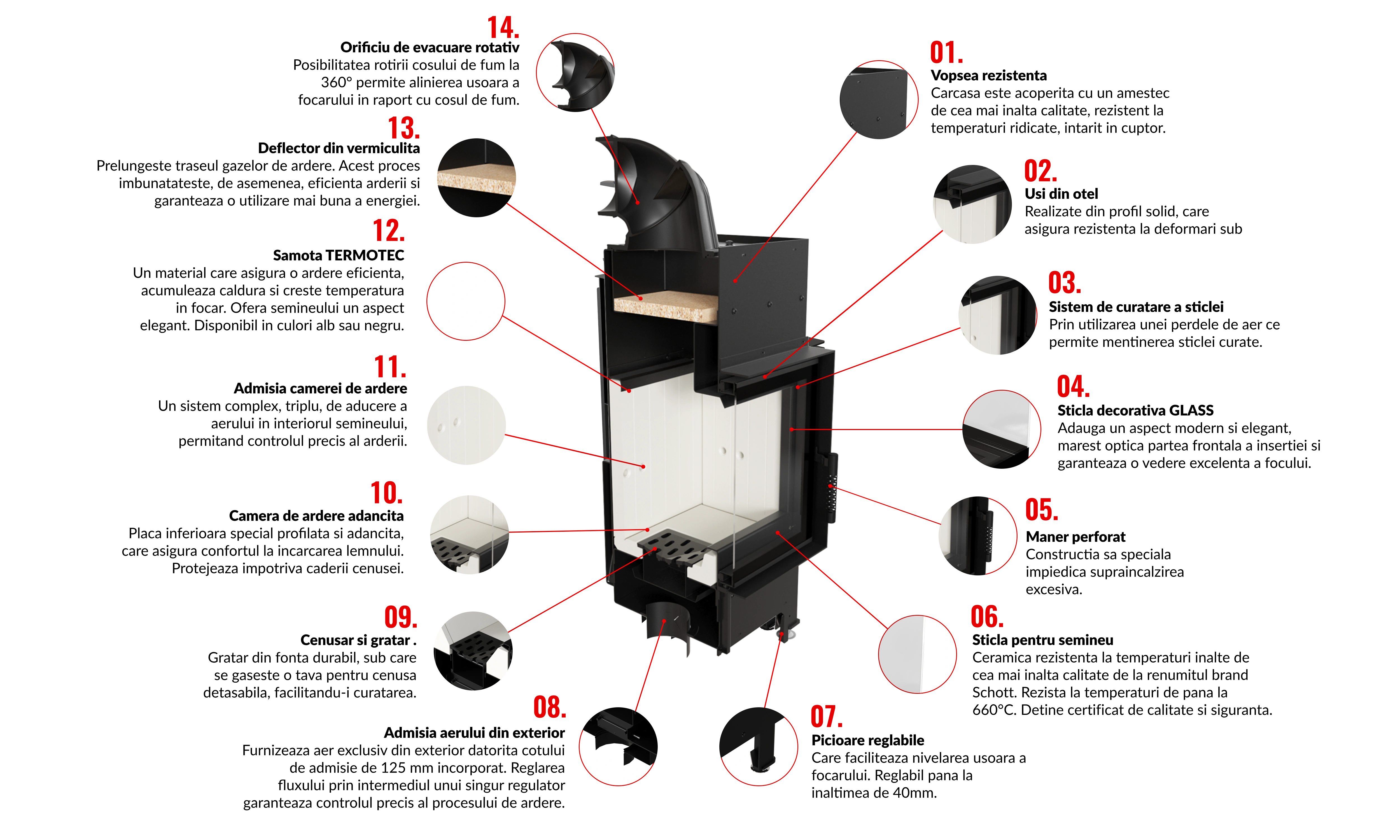 14.
Orificiu de evacuare rotativ
Posibilitatea rotirii cosului de fum la 360° permite alinierea usoara a focarului in raport cu cosul de fum.

13.
Deflector din vermiculita
Prelungeste traseul gazelor de ardere. Acest proces imbunatateste, de asemenea, eficienta arderii si garanteaza o utilizare mai buna a energiei.

12.
Samota TERMOTEC
Un material care asigura o ardere eficienta, acumuleaza caldura si creste temperatura in focar. Ofera semineului un aspect elegant. Disponibil in culori alb sau negru.

11.
Admisia camerei de ardere
Un sistem complex, triplu, de aducere a aerului in interiorul semineului, permitand controlul precis al arderii.

10.
Camera de ardere adancita
Placa inferioara special profilata si adancita, care asigura confortul la incarcarea lemnului. Protejeaza impotriva caderii cenusei.

09.
Cenusar si gratar .
Gratar din fonta durabil, sub care se gaseste o tava pentru cenusa detasabila, facilitandu-i curatarea.

08.
Admisia aerului din exterior
Furnizeaza aer exclusiv din exterior datorita cotului de admisie de 125 mm incorporat. Reglarea fluxului prin intermediul unui singur regulator garanteaza controlul precis al procesului de ardere.

01.
Vopsea rezistenta
Carcasa este acoperita cu un amestec de cea mai inalta calitate, rezistent la temperaturi ridicate, intarit in cuptor.

02.
Usi din otel
Realizate din profil solid, care asigura rezistenta la deformari sub

03.
Sistem de curatare a sticlei
Prin utilizarea unei perdele de aer ce permite mentinerea sticlei curate.

04.
Sticla decorativa GLASS
Adauga un aspect modern si elegant, marest optica partea frontala a insertiei si garanteaza o vedere excelenta a focului.

05.
Maner perforat
Constructia sa speciala impiedica supraincalzirea excesiva.

06.
Sticla pentru semineu
Ceramica rezistenta la temperaturi inalte de cea mai inalta calitate de la renumitul brand Schott. Rezista la temperaturi de pana la 660°C. Detine certificat de calitate si siguranta.

07.
Picioare reglabile
Care faciliteaza nivelarea usoara a focarului. Reglabil pana la inaltimea de 40mm.